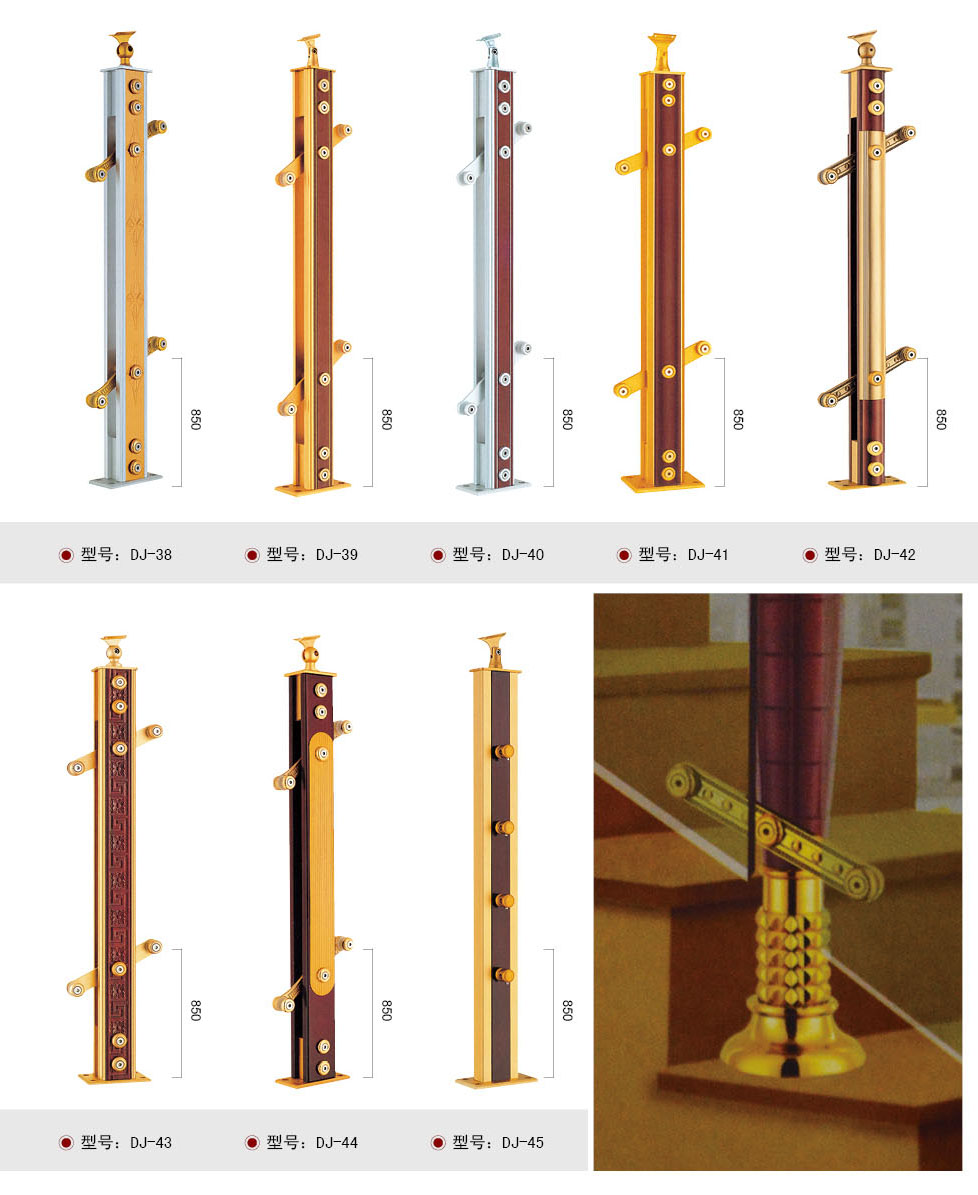 850

850

850

850

850

型号：DJ-38 型号：DJ-39 型号：DJ-40 型号：DJ-41 型号：DJ-42

850

850

850

型号：DJ-43 型号：DJ-44 型号：DJ-45